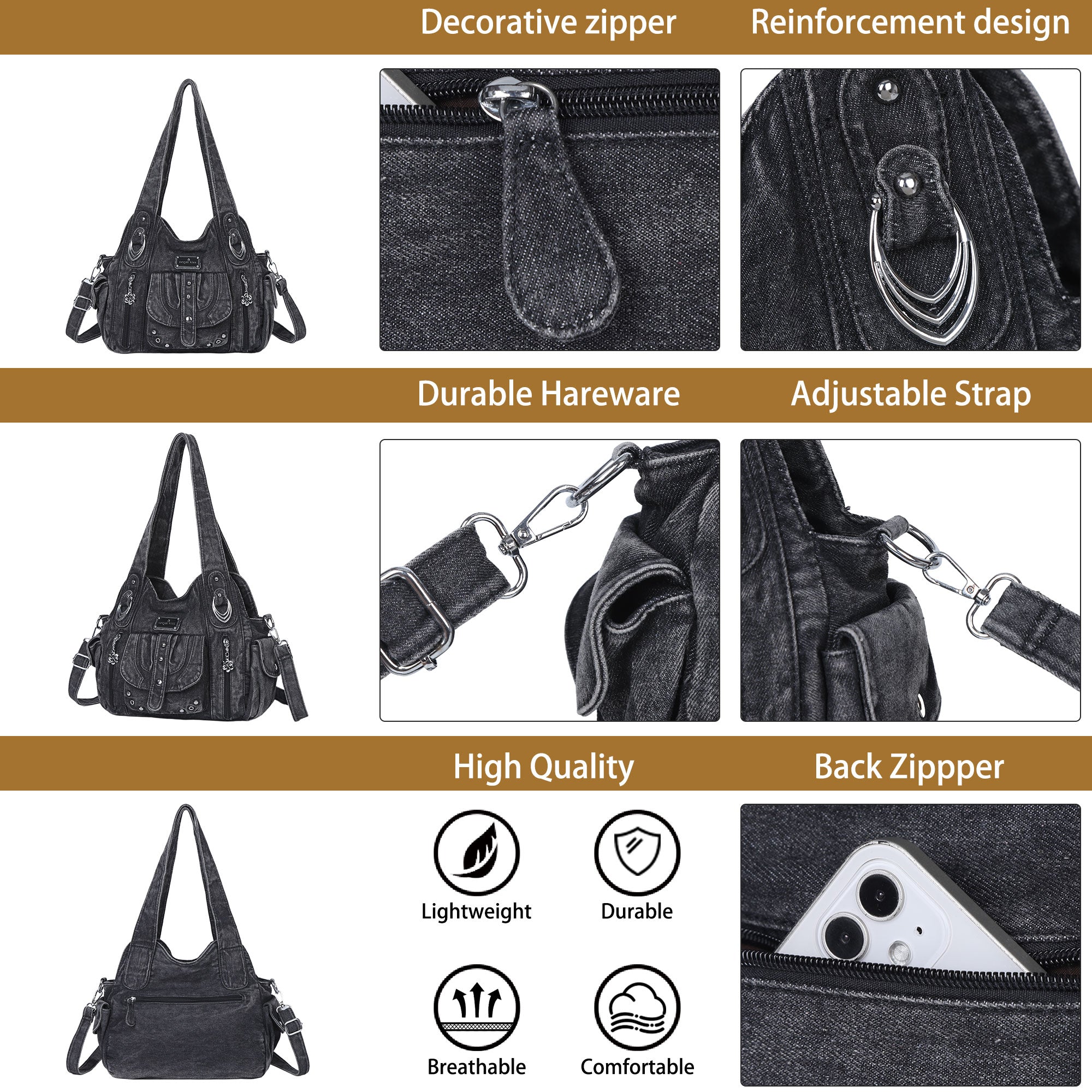 Decorative zipper

Reinforcement design

Durable Hareware

Adjustable Strap

High Quality

Back Zippper

Lightweight

Durable

Breathable

Comfortable